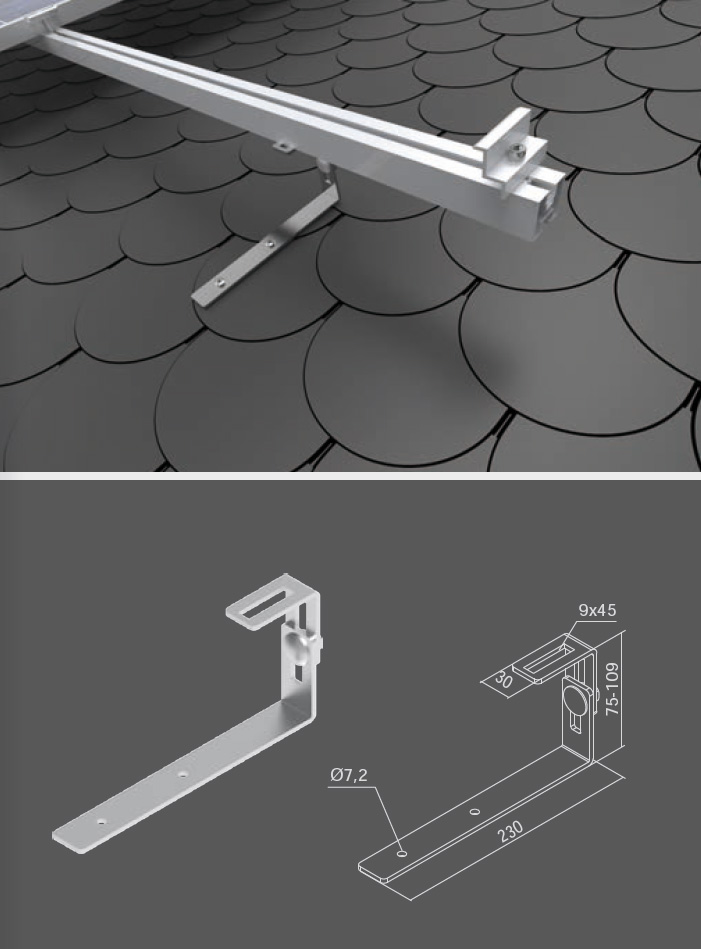 9x45
30
75-109
Ø7,2
230