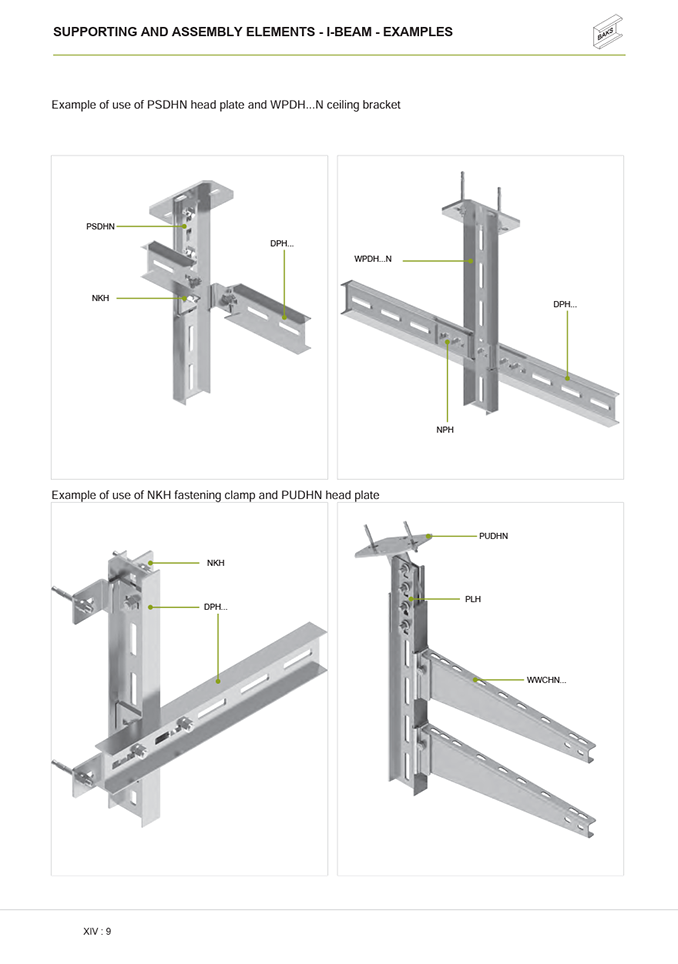 SUPPORTING AND ASSEMBLY ELEMENTS - I-BEAM - EXAMPLES

BAKS

Example of use of PSDHN head plate and WPDH...N ceiling bracket

PSDHN

DPH...

NKH

WPDH...N

DPH...

NPH

Example of use of NKH fastening clamp and PUDHN head plate

NKH

DPH...

PUDHN

PLH

WWCHN...

XIV : 9