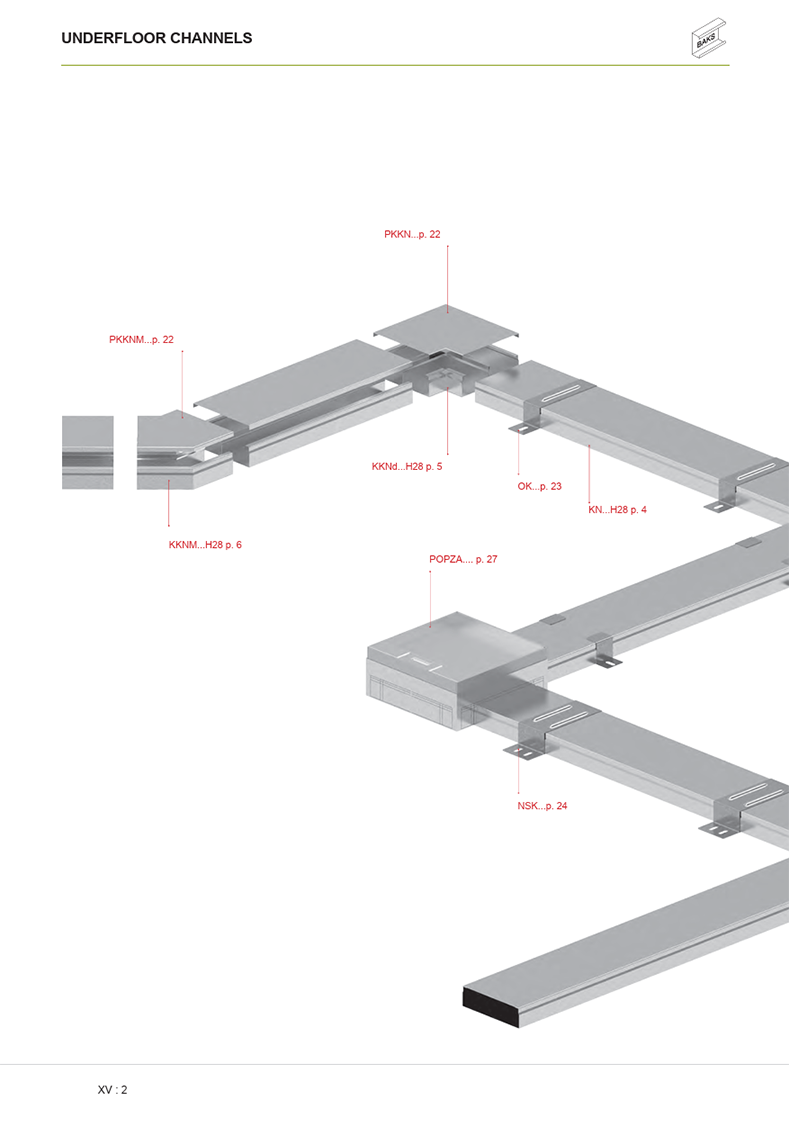 UNDERFLOOR CHANNELS

BAKS

PKKN...p. 22

PKKNM...p. 22

KKNd...H28 p. 5

OK...p. 23

KN...H28 p. 4

KKNM...H28 p. 6

POPZA.... p. 27

NSK...p. 24

XV : 2