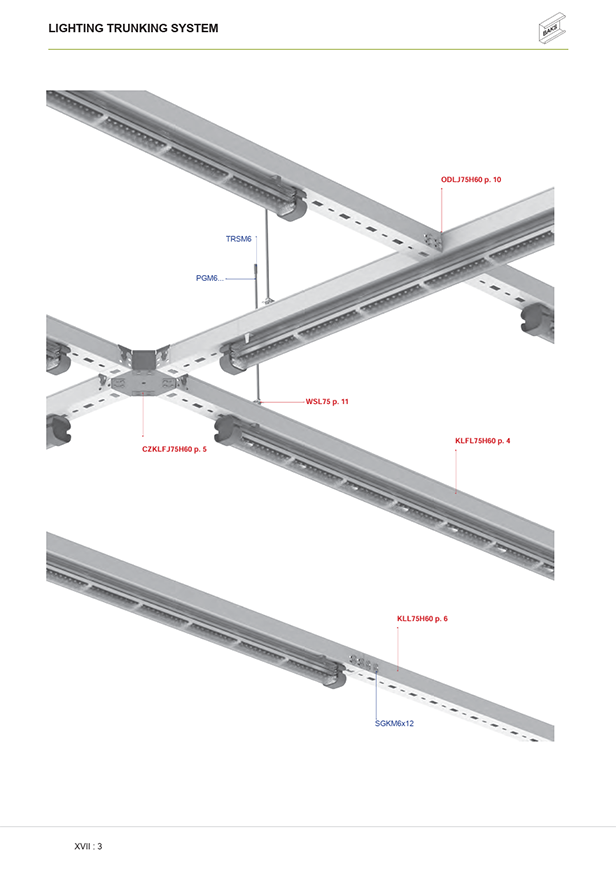 LIGHTING TRUNKING SYSTEM

BAKS

ODLJ75H60 p. 10

TRSM6

PGM6...

WSL75 p. 11

CZKLFJ75H60 p. 5

KLFL75H60 p. 4

KLL75H60 p. 6

SGKM6x12

XVII : 3