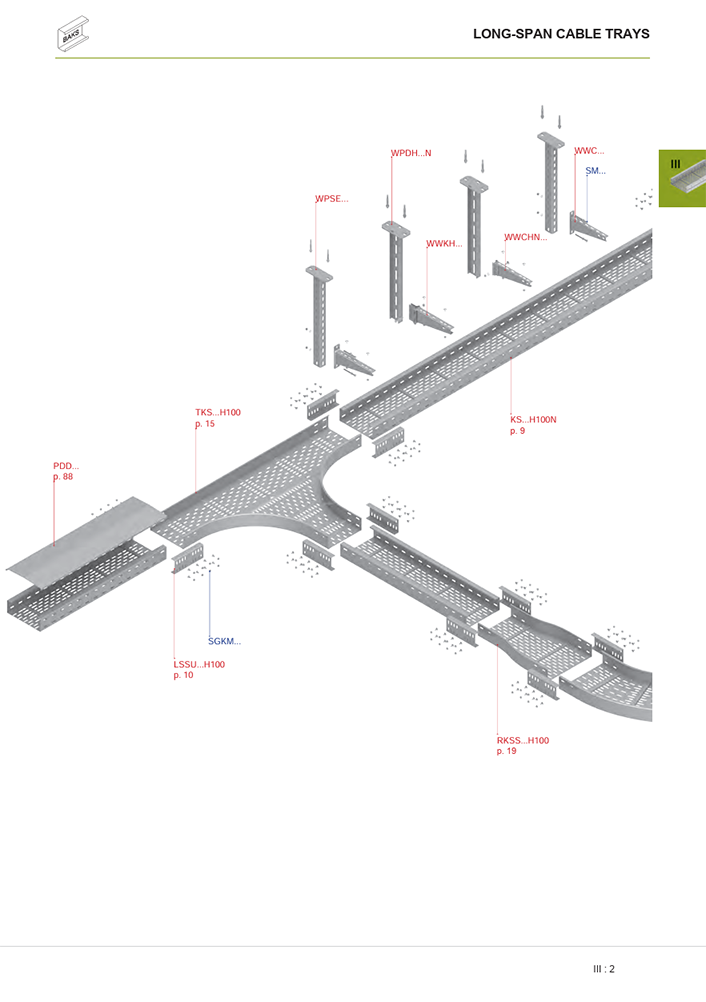 BAKS

LONG-SPAN CABLE TRAYS

III

WPDH...N

WWC...

SM...

WPSE...

WWKH...

WWCHN...

TKS...H100
p. 15

KS...H100N
p. 9

PDD...
p. 88

SGKM...

LSSU...H100
p. 10

RKSS...H100
p. 19

III : 2