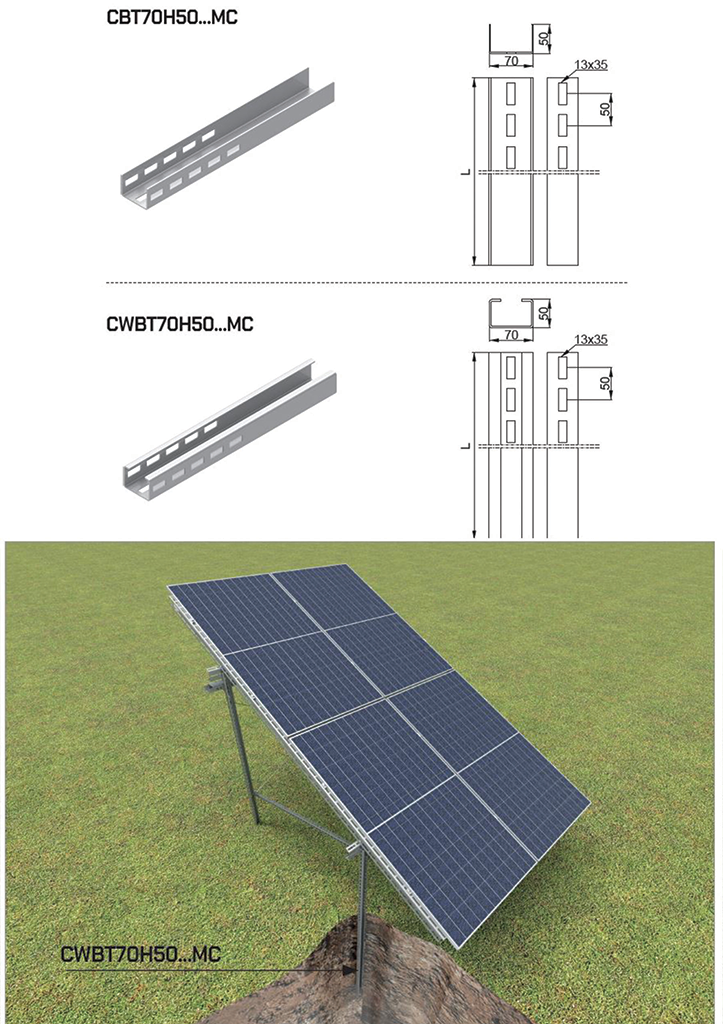 CBT70H50...MC

50
70
13x35
50
L

CWBT70H50...MC

50
70
13x35
50
L

CWBT70H50...MC