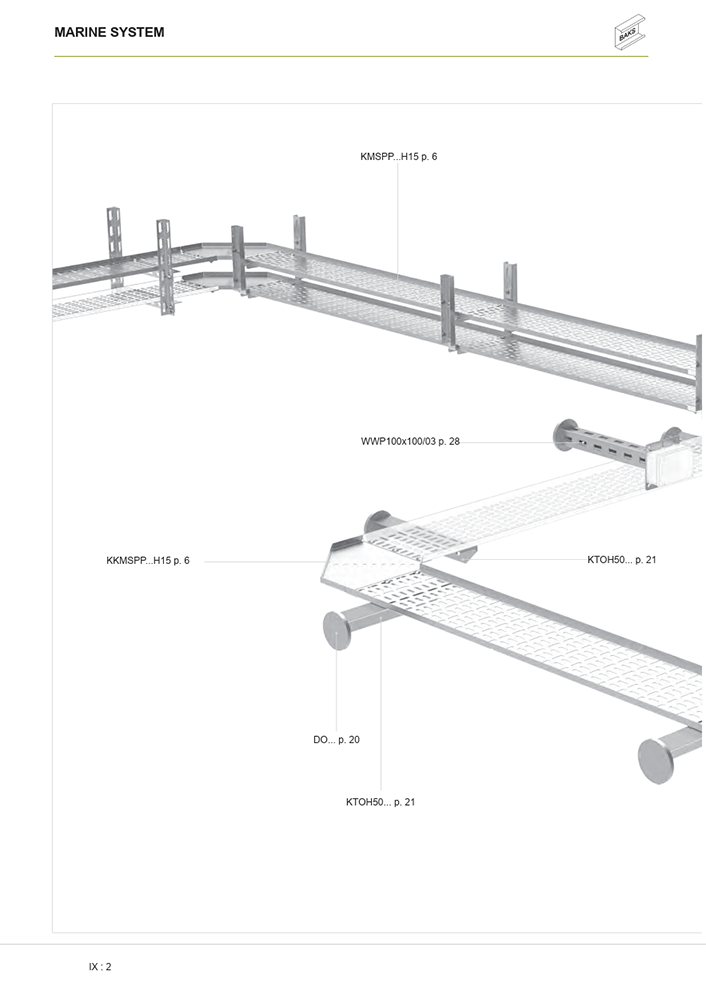 MARINE SYSTEM

BAKS

KMSPP...H15 p. 6

WWP100x100/03 p. 28

KKMSPP...H15 p. 6

KTOH50... p. 21

DO... p. 20

KTOH50... p. 21

IX : 2