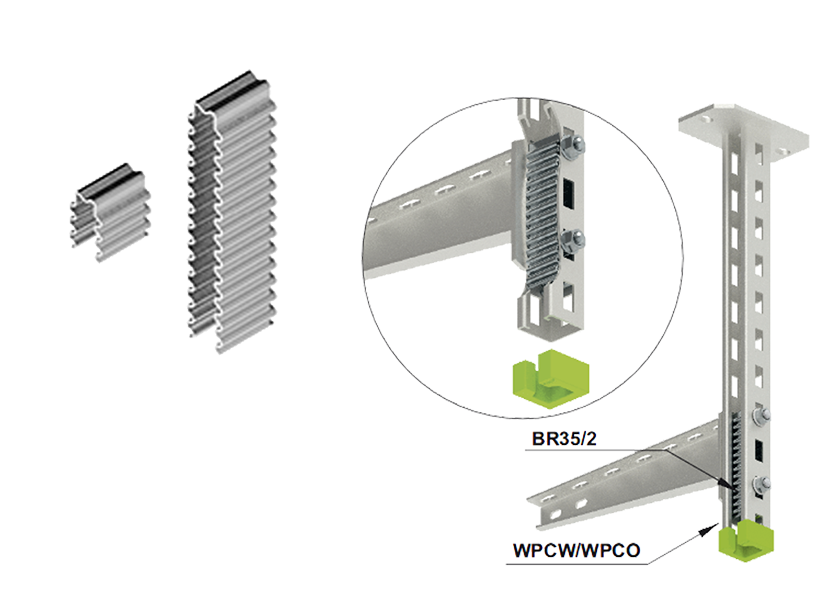 BR35/2

WPCW/WPCO