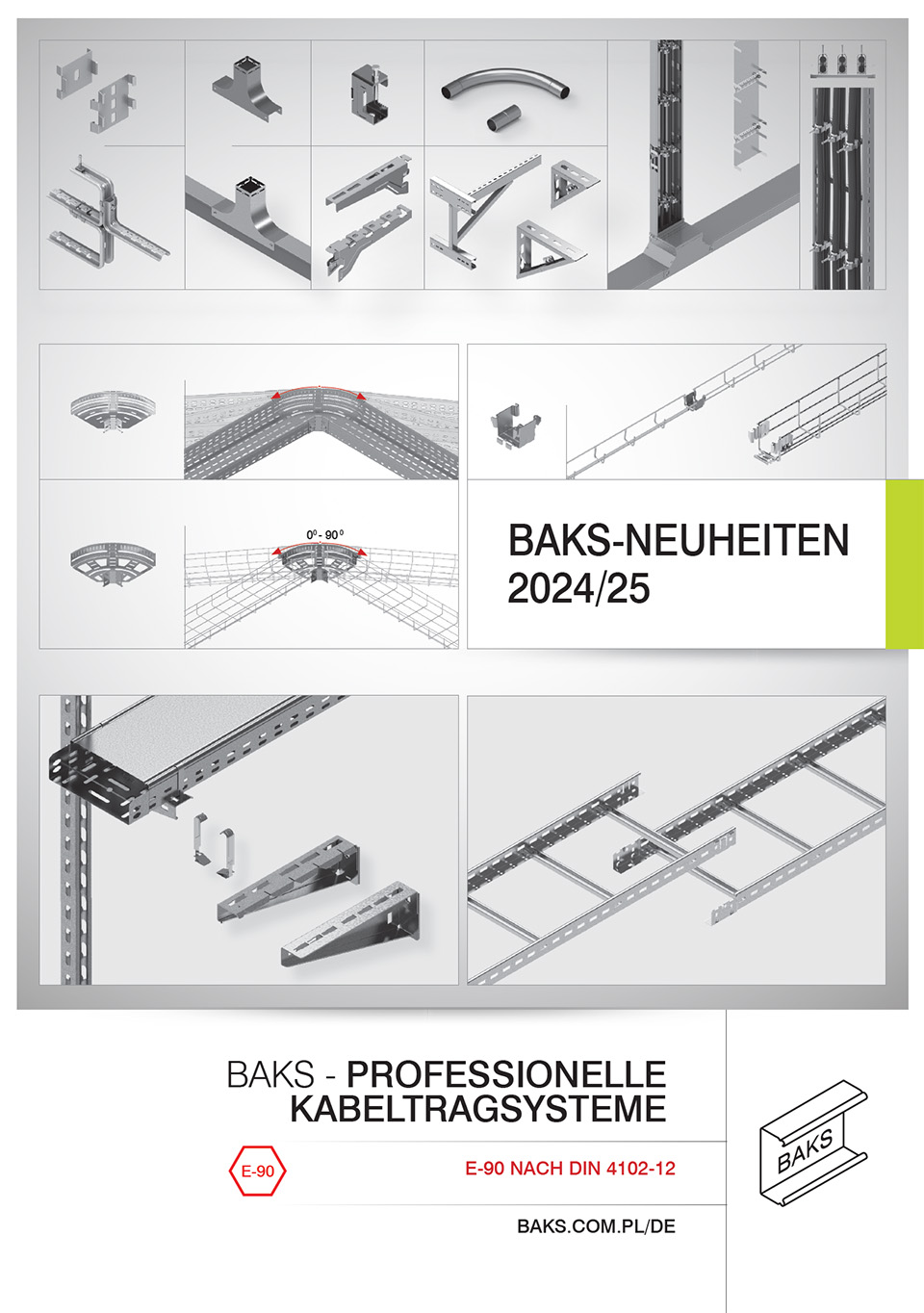 $0^0 - 90^0$

BAKS-NEUHEITEN 2024/25

BAKS - PROFESSIONELLE KABELTRAGSYSTEME

E-90

E-90 NACH DIN 4102-12

BAKS.COM.PL/DE

BAKS