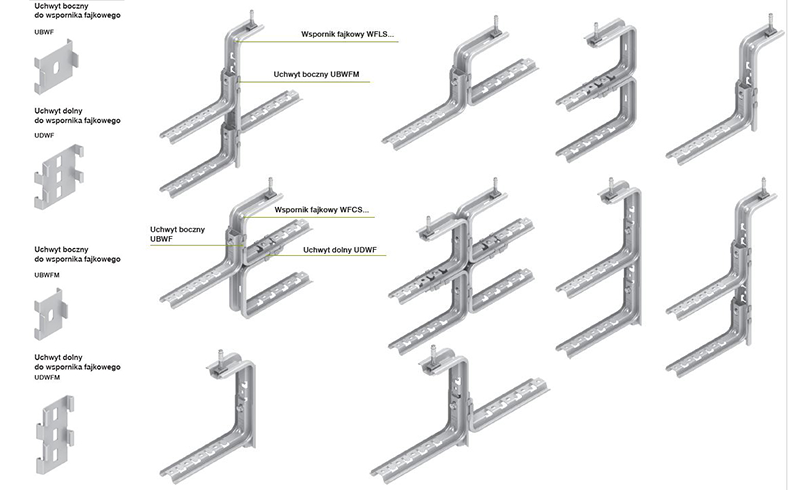 Uchwyt boczny
do wspornika fajkowego

UBWF

Uchwyt dolny
do wspornika fajkowego

UDWF

Uchwyt boczny
do wspornika fajkowego

UBWFM

Uchwyt dolny
do wspornika fajkowego

UDWFM

Wspornik fajkowy WFLS...

Uchwyt boczny UBWFM

Wspornik fajkowy WFCS...

Uchwyt boczny
UBWF

Uchwyt dolny UDWF