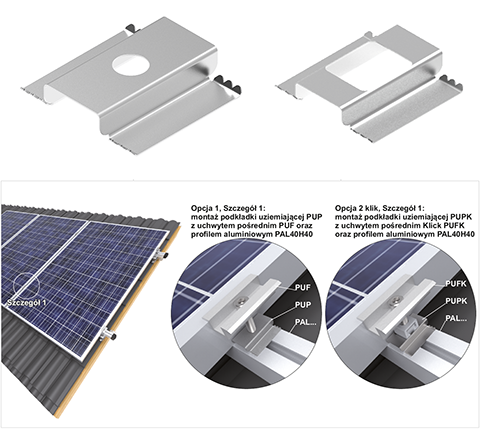 Szczegół 1

Opcja 1, Szczegół 1:
montaż podkładki uziemiającej PUP z uchwytem pośrednim PUF oraz profilem aluminiowym PAL40H40

PUF
PUP
PAL...

Opcja 2 klik, Szczegół 1:
montaż podkładki uziemiającej PUPK z uchwytem pośrednim Klick PUFK oraz profilem aluminiowym PAL40H40

PUFK
PUPK
PAL...