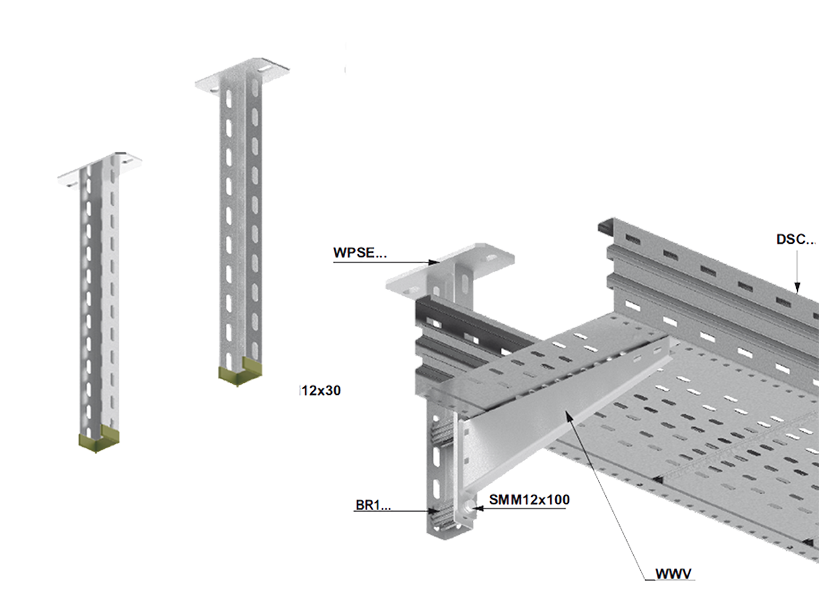 12x30

WPSE...

DSC...

BR1...

SMM12x100

WWV